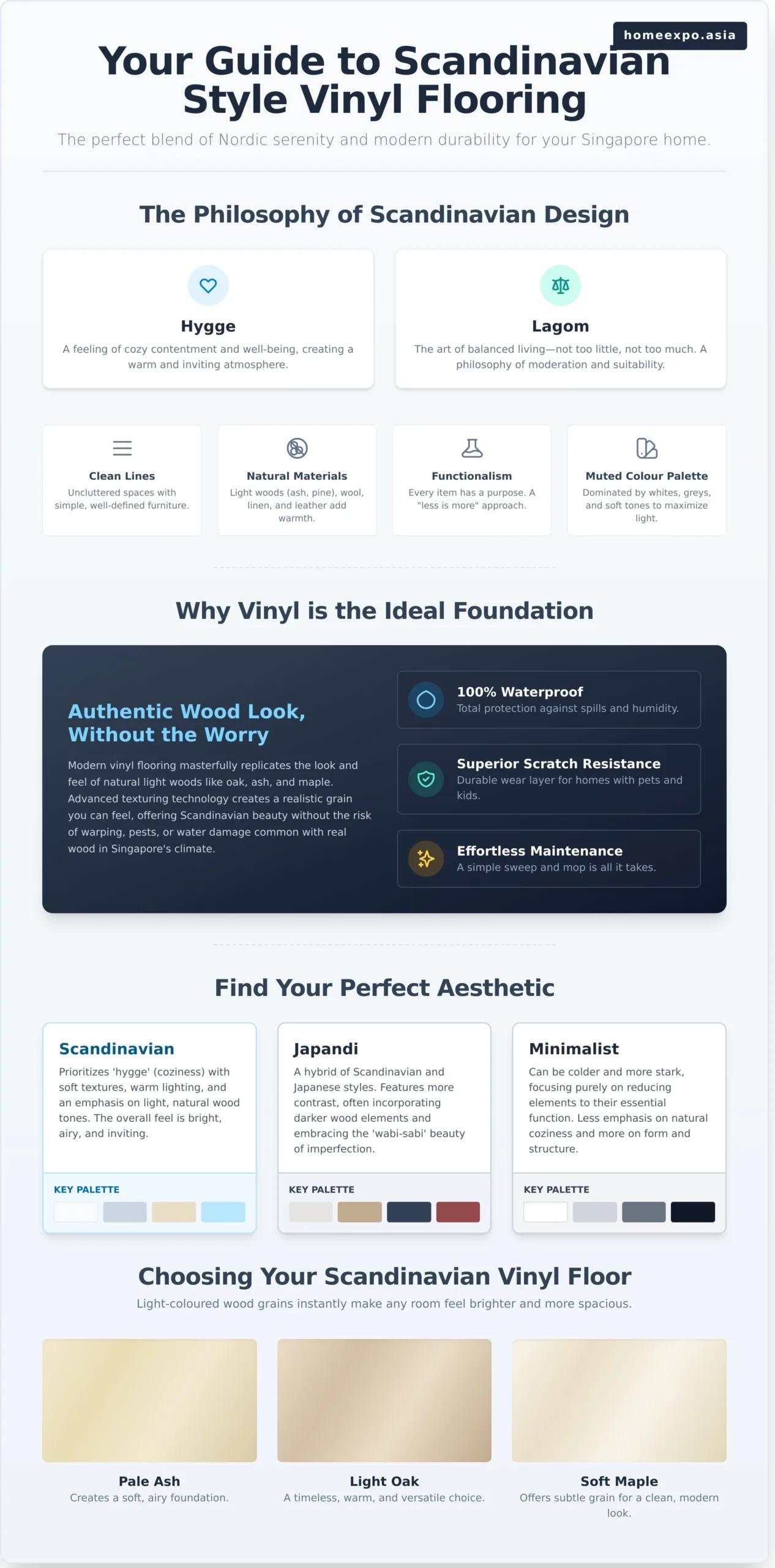 homeexpo.asia

Your Guide to Scandinavian Style Vinyl Flooring

The perfect blend of Nordic serenity and modern durability for your Singapore home.

The Philosophy of Scandinavian Design

Hygge
A feeling of cozy contentment and well-being, creating a warm and inviting atmosphere.

Lagom
The art of balanced living—not too little, not too much. A philosophy of moderation and suitability.

Clean Lines
Uncluttered spaces with simple, well-defined furniture.

Natural Materials
Light woods (ash, pine), wool, linen, and leather add warmth.

Functionalism
Every item has a purpose. A "less is more" approach.

Muted Colour Palette
Dominated by whites, greys, and soft tones to maximize light.

Why Vinyl is the Ideal Foundation

Authentic Wood Look, Without the Worry

Modern vinyl flooring masterfully replicates the look and feel of natural light woods like oak, ash, and maple. Advanced texturing technology creates a realistic grain you can feel, offering Scandinavian beauty without the risk of warping, pests, or water damage common with real wood in Singapore's climate.

100% Waterproof
Total protection against spills and humidity.

Superior Scratch Resistance
Durable wear layer for homes with pets and kids.

Effortless Maintenance
A simple sweep and mop is all it takes.

Find Your Perfect Aesthetic

Scandinavian
Prioritizes 'hygge' (coziness) with soft textures, warm lighting, and an emphasis on light, natural wood tones. The overall feel is bright, airy, and inviting.
KEY PALETTE

Japandi
A hybrid of Scandinavian and Japanese styles. Features more contrast, often incorporating darker wood elements and embracing the 'wabi-sabi' beauty of imperfection.
KEY PALETTE

Minimalist
Can be colder and more stark, focusing purely on reducing elements to their essential function. Less emphasis on natural coziness and more on form and structure.
KEY PALETTE

Choosing Your Scandinavian Vinyl Floor

Light-coloured wood grains instantly make any room feel brighter and more spacious.

Pale Ash
Creates a soft, airy foundation.

Light Oak
A timeless, warm, and versatile choice.

Soft Maple
Offers subtle grain for a clean, modern look.