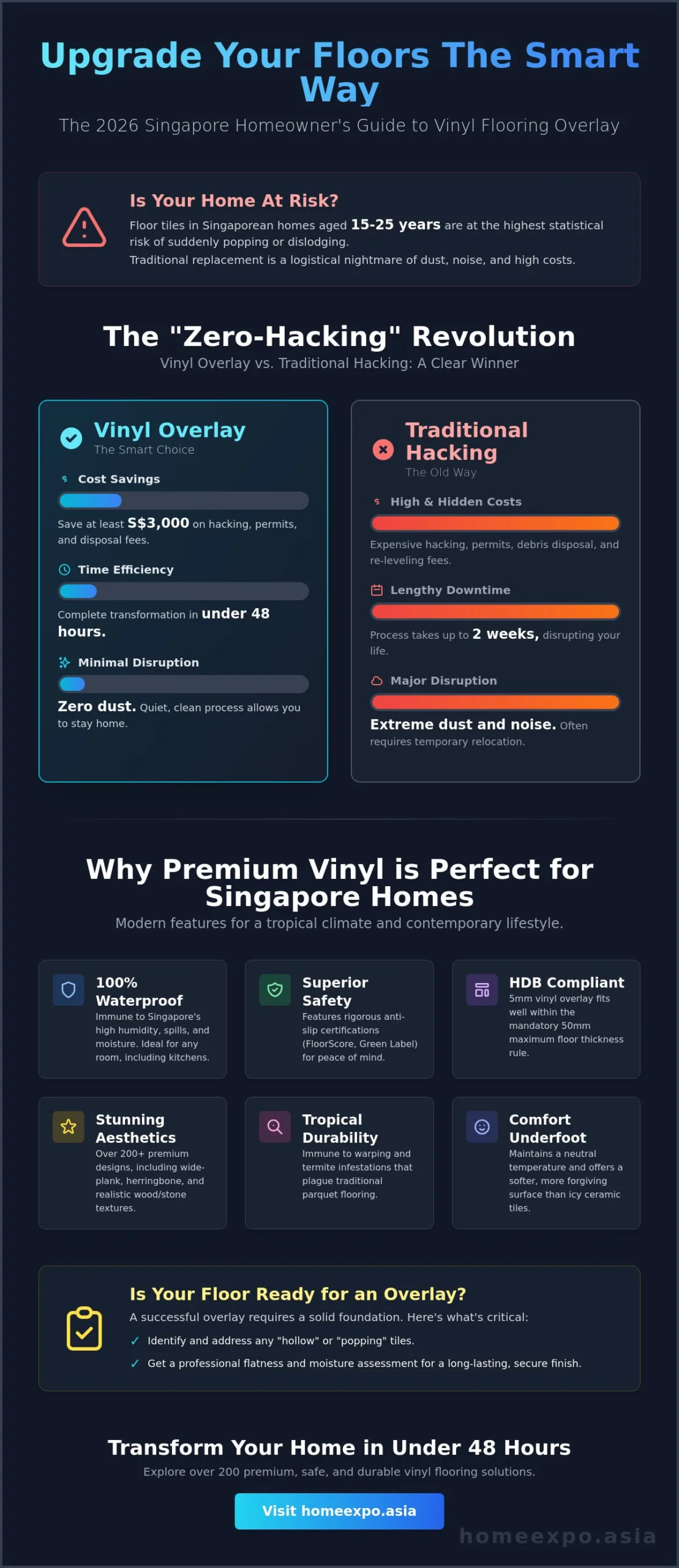 Upgrade Your Floors The Smart Way

The 2026 Singapore Homeowner's Guide to Vinyl Flooring Overlay

Is Your Home At Risk?

Floor tiles in Singaporean homes aged 15-25 years are at the highest statistical risk of suddenly popping or dislodging.

Traditional replacement is a logistical nightmare of dust, noise, and high costs.

The "Zero-Hacking" Revolution

Vinyl Overlay vs. Traditional Hacking: A Clear Winner

Vinyl Overlay
The Smart Choice

Cost Savings

Save at least S$3,000 on hacking, permits, and disposal fees.

Time Efficiency

Complete transformation in under 48 hours.

Minimal Disruption

Zero dust. Quiet, clean process allows you to stay home.

Traditional Hacking
The Old Way

High & Hidden Costs

Expensive hacking, permits, debris disposal, and re-leveling fees.

Lengthy Downtime

Process takes up to 2 weeks, disrupting your life.

Major Disruption

Extreme dust and noise. Often requires temporary relocation.

Why Premium Vinyl is Perfect for Singapore Homes

Modern features for a tropical climate and contemporary lifestyle.

100% Waterproof
Immune to Singapore's high humidity, spills, and moisture. Ideal for any room, including kitchens.

Superior Safety
Features rigorous anti-slip certifications (FloorScore, Green Label) for peace of mind.

HDB Compliant
5mm vinyl overlay fits well within the mandatory 50mm maximum floor thickness rule.

Stunning Aesthetics
Over 200+ premium designs, including wide-plank, herringbone, and realistic wood/stone textures.

Tropical Durability
Immune to warping and termite infestations that plague traditional parquet flooring.

Comfort Underfoot
Maintains a neutral temperature and offers a softer, more forgiving surface than icy ceramic tiles.

Is Your Floor Ready for an Overlay?

A successful overlay requires a solid foundation. Here's what's critical:

✓ Identify and address any "hollow" or "popping" tiles.

✓ Get a professional flatness and moisture assessment for a long-lasting, secure finish.

Transform Your Home in Under 48 Hours

Explore over 200 premium, safe, and durable vinyl flooring solutions.

Visit homeexpo.asia

homeexpo.asia